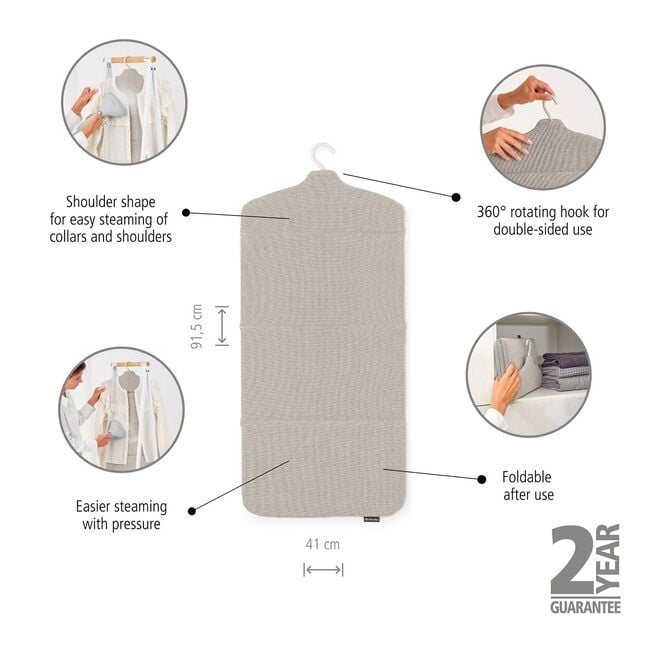 Shoulder shape for easy steaming of collars and shoulders

360° rotating hook for double-sided use

91,5 cm

Easier steaming with pressure

Foldable after use

41 cm

2 YEAR GUARANTEE