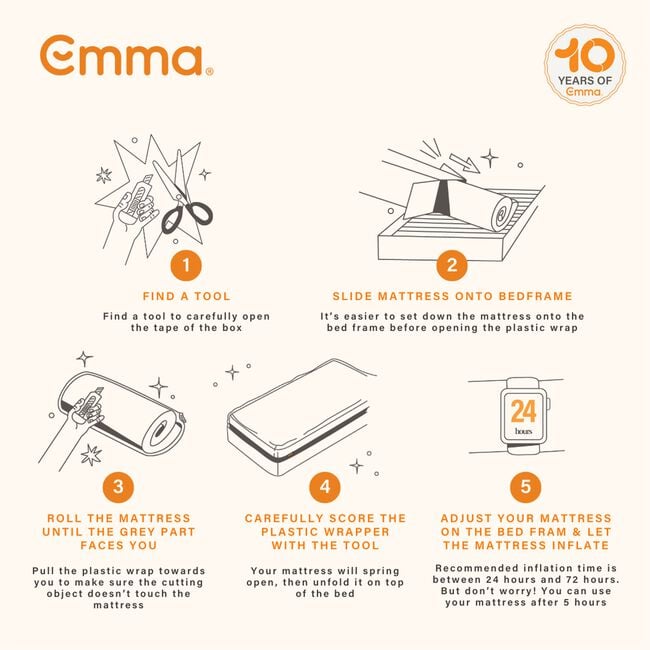 Emma®

10 YEARS OF Emma

1

FIND A TOOL

Find a tool to carefully open the tape of the box

2

SLIDE MATTRESS ONTO BEDFRAME

It's easier to set down the mattress onto the bed frame before opening the plastic wrap

3

ROLL THE MATTRESS UNTIL THE GREY PART FACES YOU

Pull the plastic wrap towards you to make sure the cutting object doesn't touch the mattress

4

CAREFULLY SCORE THE PLASTIC WRAPPER WITH THE TOOL

Your mattress will spring open, then unfold it on top of the bed

24 hours

5

ADJUST YOUR MATTRESS ON THE BED FRAM & LET THE MATTRESS INFLATE

Recommended inflation time is between 24 hours and 72 hours. But don't worry! You can use your mattress after 5 hours