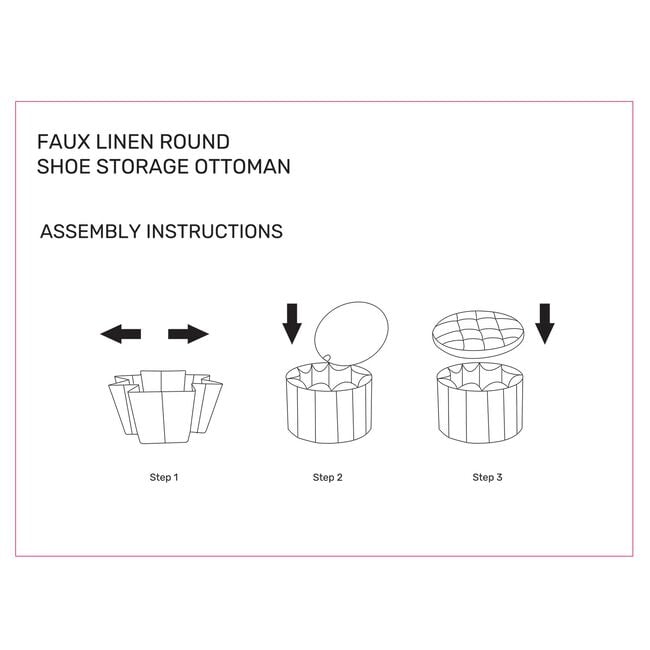 FAUX LINEN ROUND
SHOE STORAGE OTTOMAN

ASSEMBLY INSTRUCTIONS

Step 1

Step 2

Step 3