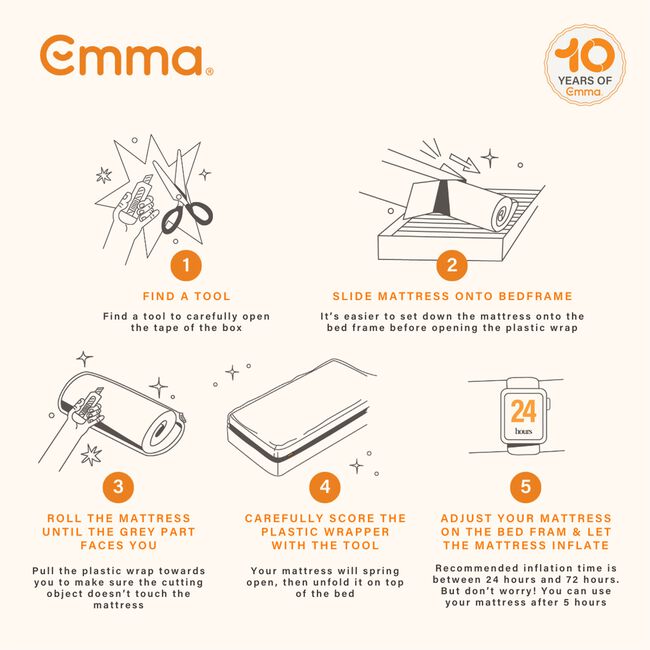 Emma®

10 YEARS OF Emma

1

FIND A TOOL

Find a tool to carefully open the tape of the box

2

SLIDE MATTRESS ONTO BEDFRAME

It's easier to set down the mattress onto the bed frame before opening the plastic wrap

3

ROLL THE MATTRESS UNTIL THE GREY PART FACES YOU

Pull the plastic wrap towards you to make sure the cutting object doesn't touch the mattress

4

CAREFULLY SCORE THE PLASTIC WRAPPER WITH THE TOOL

Your mattress will spring open, then unfold it on top of the bed

24 hours

5

ADJUST YOUR MATTRESS ON THE BED FRAM & LET THE MATTRESS INFLATE

Recommended inflation time is between 24 hours and 72 hours. But don't worry! You can use your mattress after 5 hours