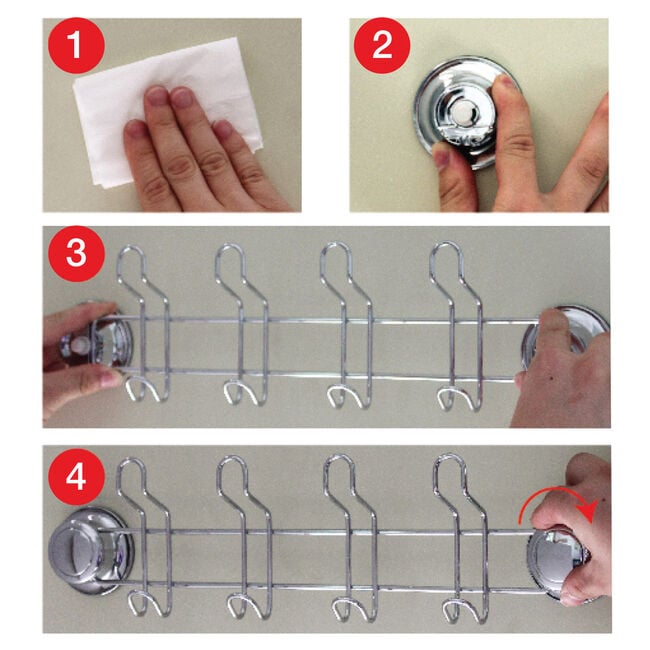 1
2
3
4