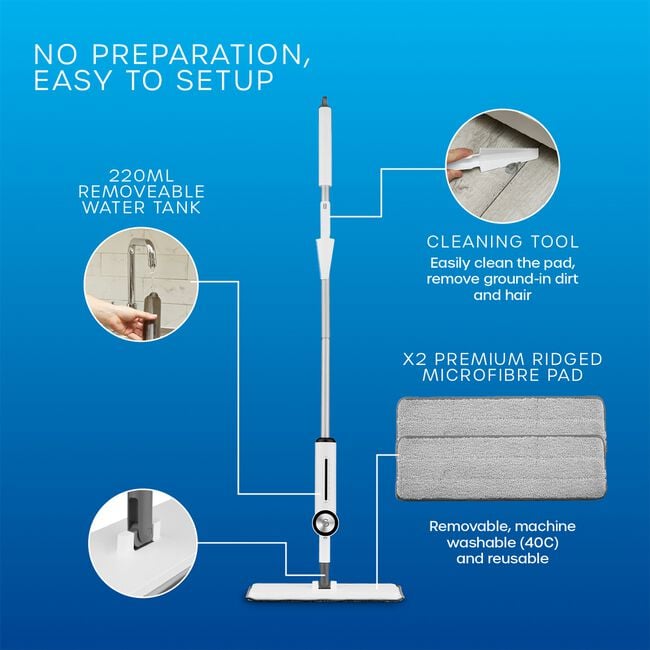 NO PREPARATION, EASY TO SETUP

220ML REMOVEABLE WATER TANK

CLEANING TOOL
Easily clean the pad, remove ground-in dirt and hair

X2 PREMIUM RIDGED MICROFIBRE PAD

Removable, machine washable (40C) and reusable