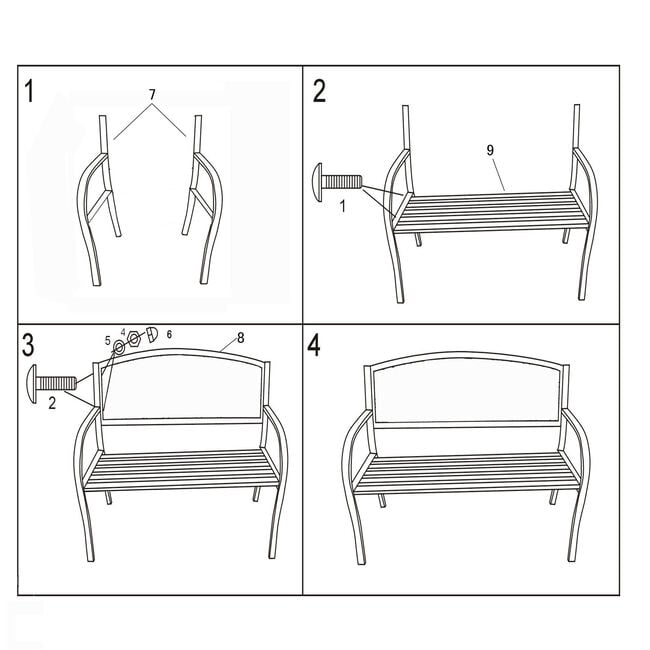 1
7

2
9
1

3
5
4
6
8
2

4