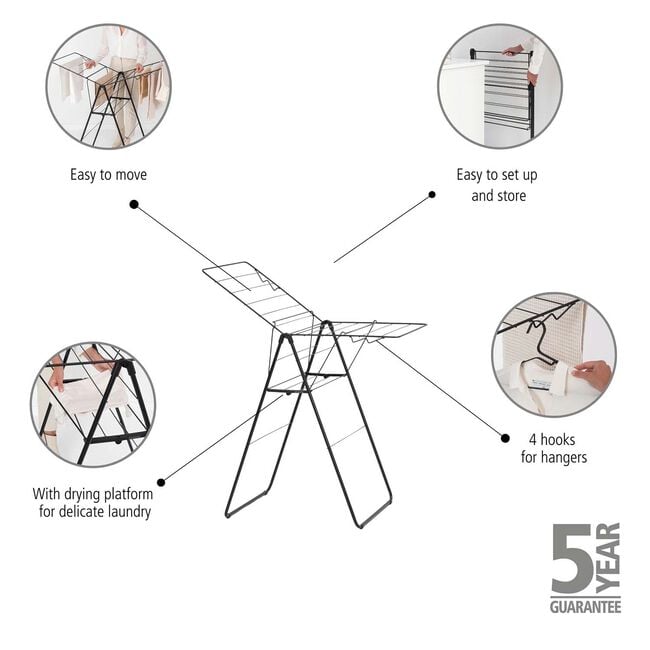 Easy to move

Easy to set up and store

4 hooks for hangers

With drying platform for delicate laundry

5 YEAR GUARANTEE