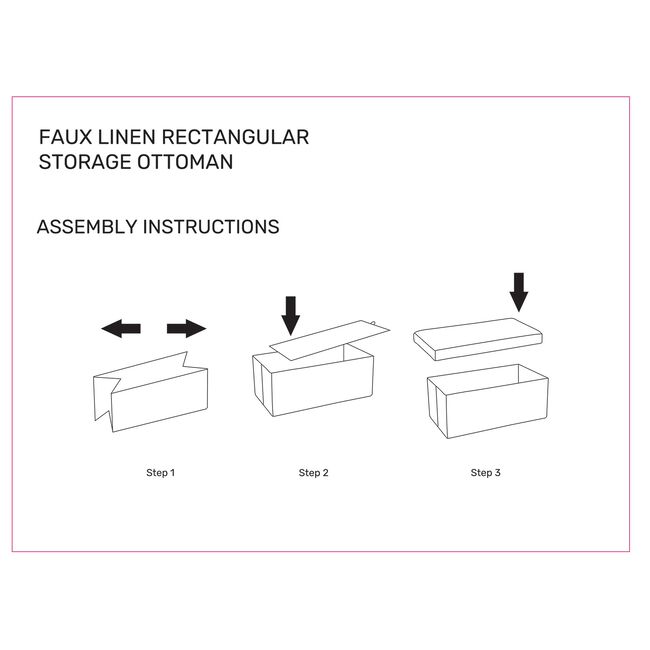 FAUX LINEN RECTANGULAR STORAGE OTTOMAN

ASSEMBLY INSTRUCTIONS

Step 1

Step 2

Step 3