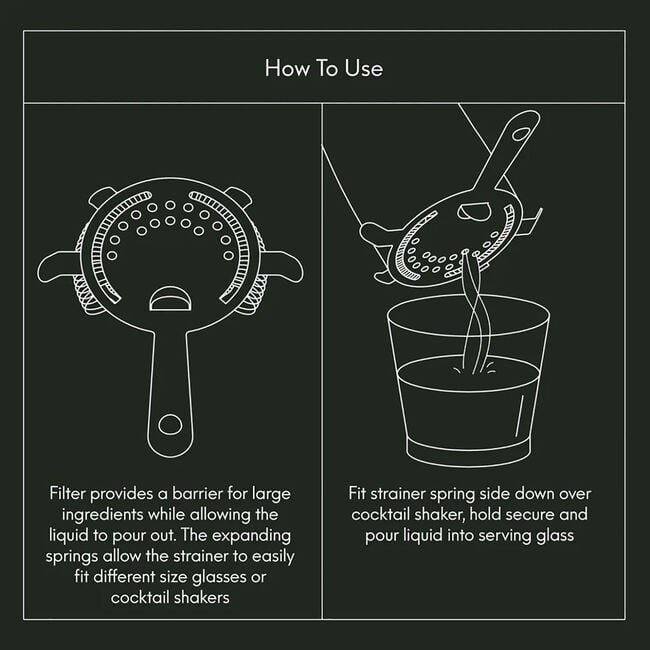 How To Use

Filter provides a barrier for large ingredients while allowing the liquid to pour out. The expanding springs allow the strainer to easily fit different size glasses or cocktail shakers

Fit strainer spring side down over cocktail shaker, hold secure and pour liquid into serving glass