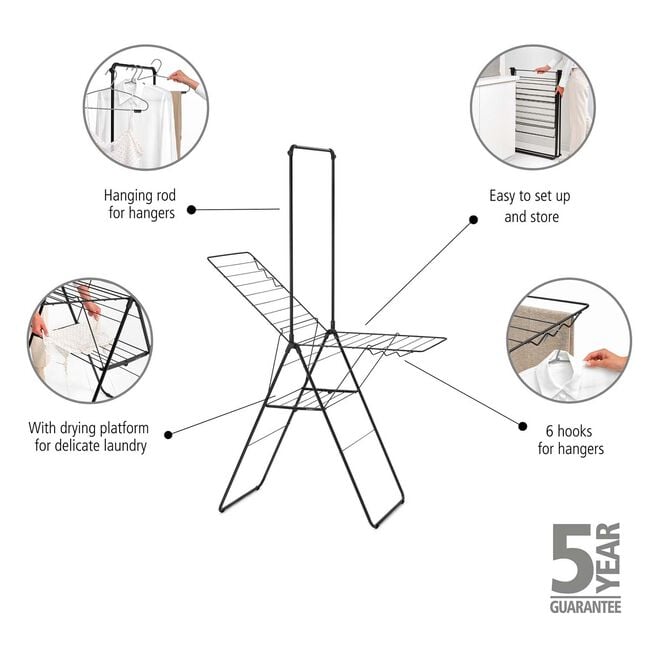 Hanging rod for hangers

Easy to set up and store

With drying platform for delicate laundry

6 hooks for hangers

5 YEAR GUARANTEE