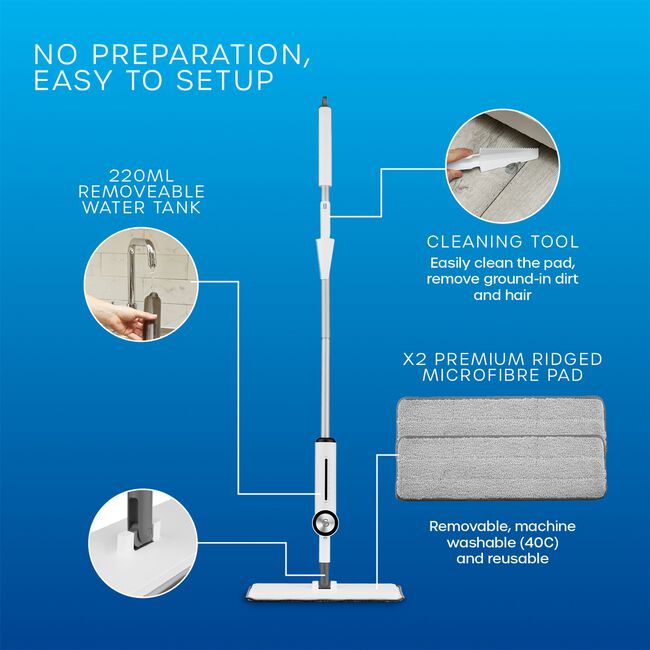 NO PREPARATION, EASY TO SETUP

220ML REMOVEABLE WATER TANK

CLEANING TOOL
Easily clean the pad, remove ground-in dirt and hair

X2 PREMIUM RIDGED MICROFIBRE PAD

Removable, machine washable (40C) and reusable