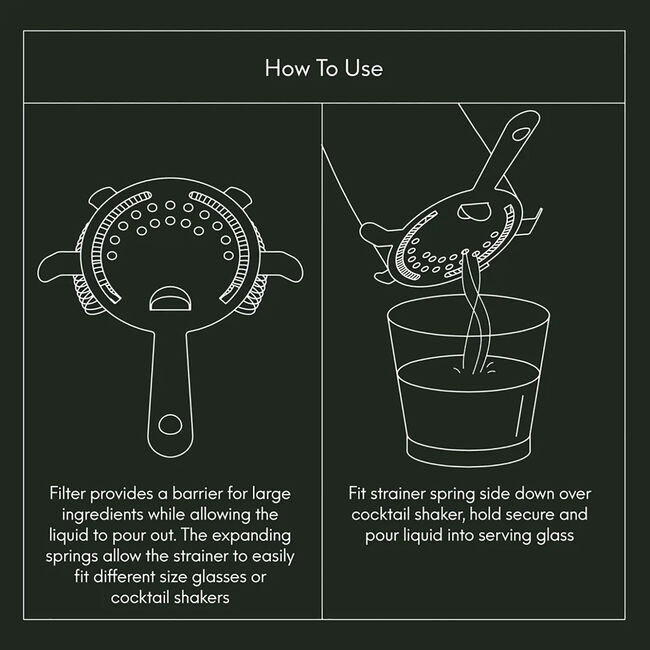 How To Use

Filter provides a barrier for large ingredients while allowing the liquid to pour out. The expanding springs allow the strainer to easily fit different size glasses or cocktail shakers

Fit strainer spring side down over cocktail shaker, hold secure and pour liquid into serving glass