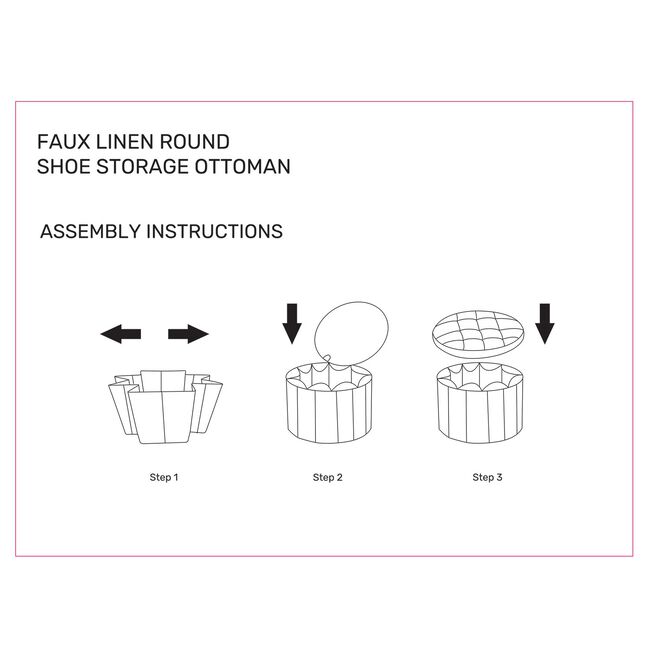 FAUX LINEN ROUND
SHOE STORAGE OTTOMAN

ASSEMBLY INSTRUCTIONS

Step 1

Step 2

Step 3